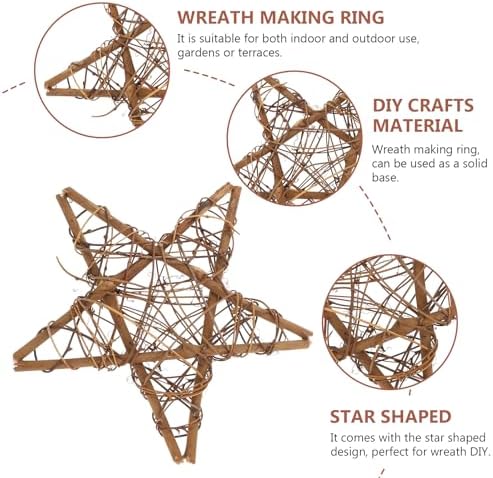 WREATH MAKING RING
It is suitable for both indoor and outdoor use, gardens or terraces.

DIY CRAFTS MATERIAL
Wreath making ring, can be used as a solid base.

STAR SHAPED
It comes with the star shaped design, perfect for wreath DIY.