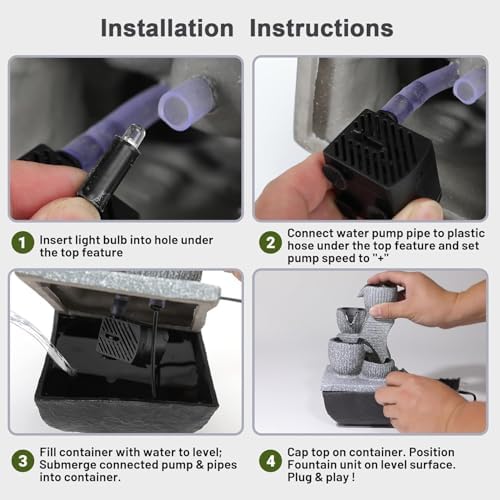 Installation Instructions

1 Insert light bulb into hole under the top feature

2 Connect water pump pipe to plastic hose under the top feature and set pump speed to "+"

3 Fill container with water to level; Submerge connected pump & pipes into container.

4 Cap top on container. Position Fountain unit on level surface. Plug & play !