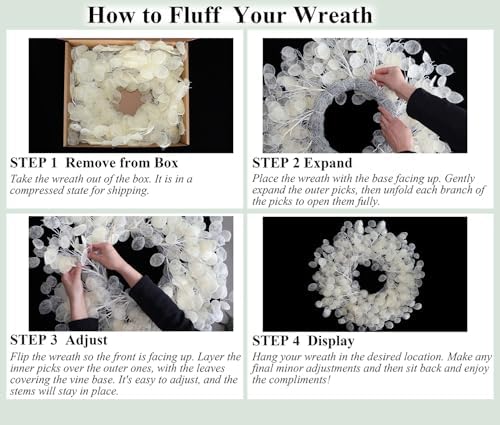 How to Fluff Your Wreath

STEP 1 Remove from Box
Take the wreath out of the box. It is in a compressed state for shipping.

STEP 2 Expand
Place the wreath with the base facing up. Gently expand the outer picks, then unfold each branch of the picks to open them fully.

STEP 3 Adjust
Flip the wreath so the front is facing up. Layer the inner picks over the outer ones, with the leaves covering the vine base. It's easy to adjust, and the stems will stay in place.

STEP 4 Display
Hang your wreath in the desired location. Make any final minor adjustments and then sit back and enjoy the compliments!