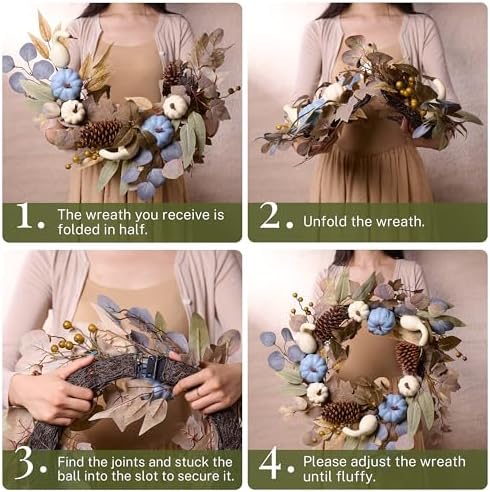 1. The wreath you receive is folded in half.

2. Unfold the wreath.

3. Find the joints and stuck the ball into the slot to secure it.

4. Please adjust the wreath until fluffy.