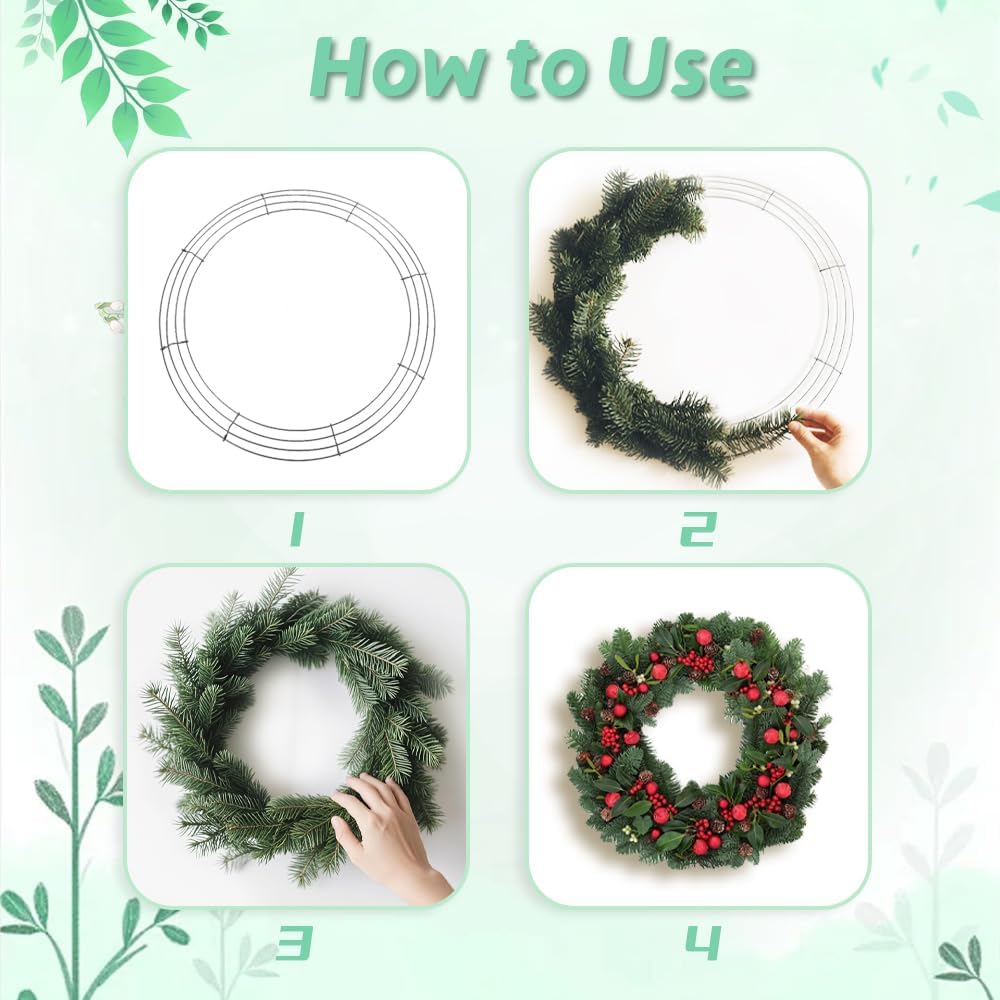 How to Use

1

2

3

4