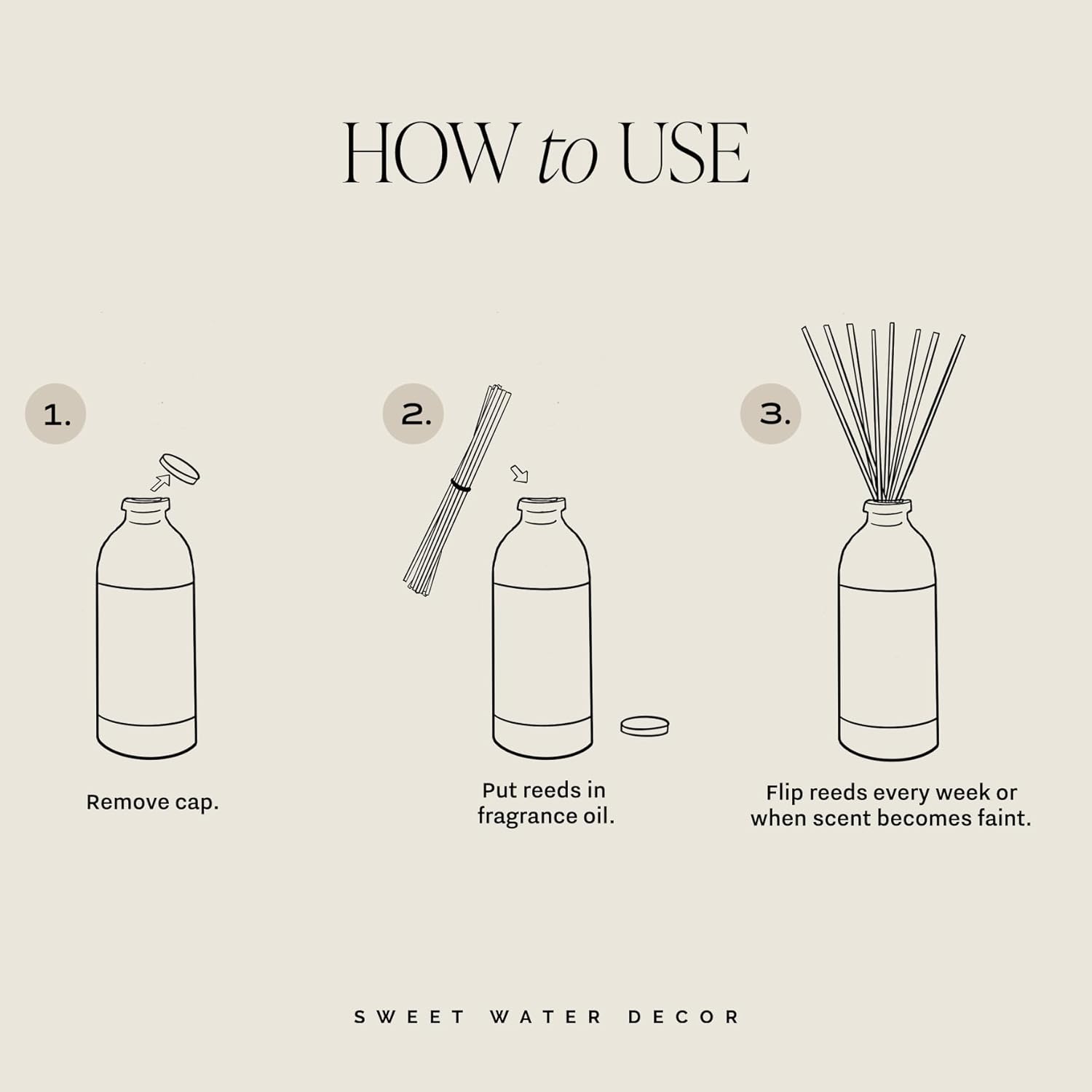 HOW to USE

1.

Remove cap.

2.

Put reeds in fragrance oil.

3.

Flip reeds every week or when scent becomes faint.

SWEET WATER DECOR