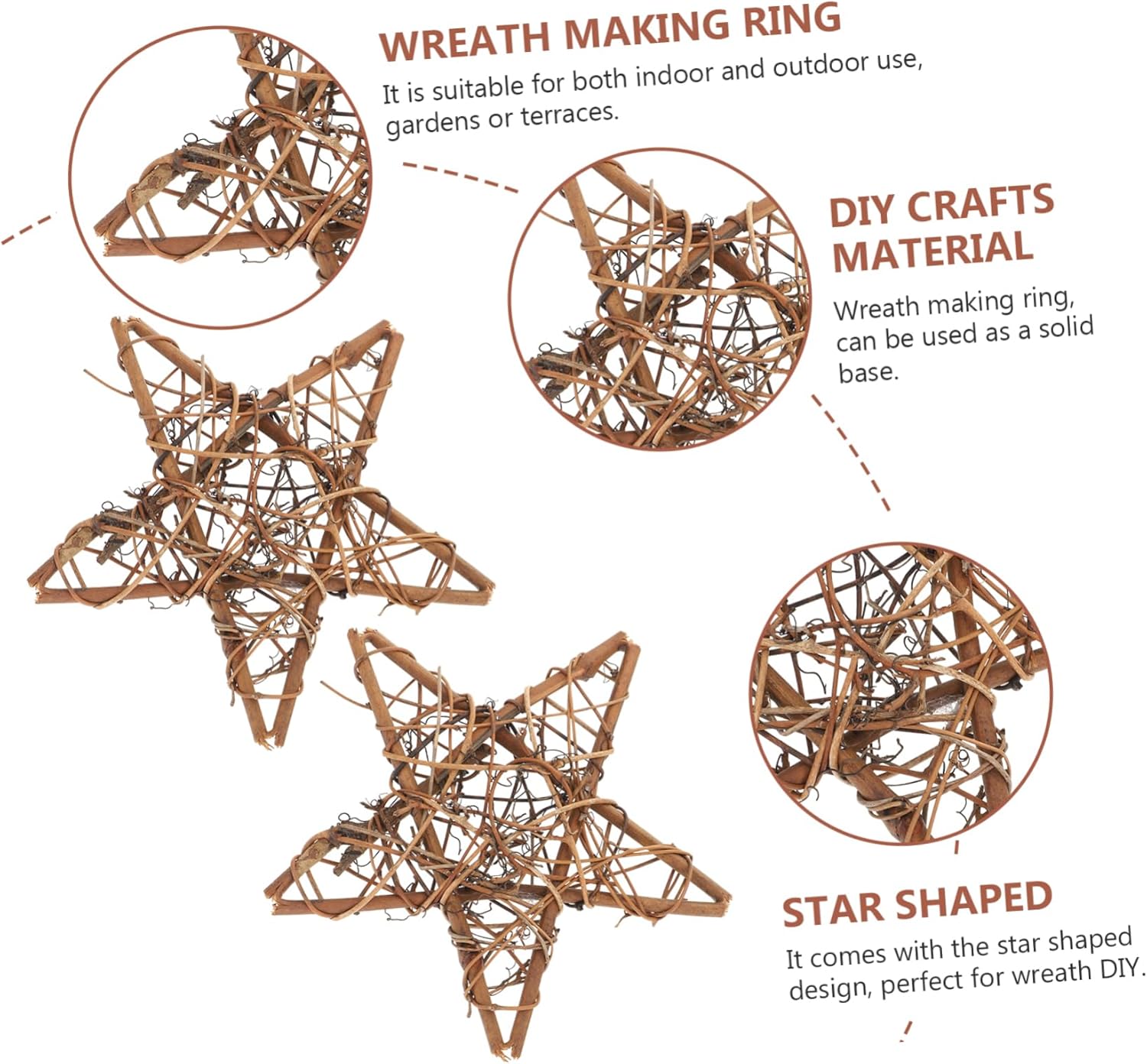 WREATH MAKING RING

It is suitable for both indoor and outdoor use, gardens or terraces.

DIY CRAFTS MATERIAL

Wreath making ring, can be used as a solid base.

STAR SHAPED

It comes with the star shaped design, perfect for wreath DIY.