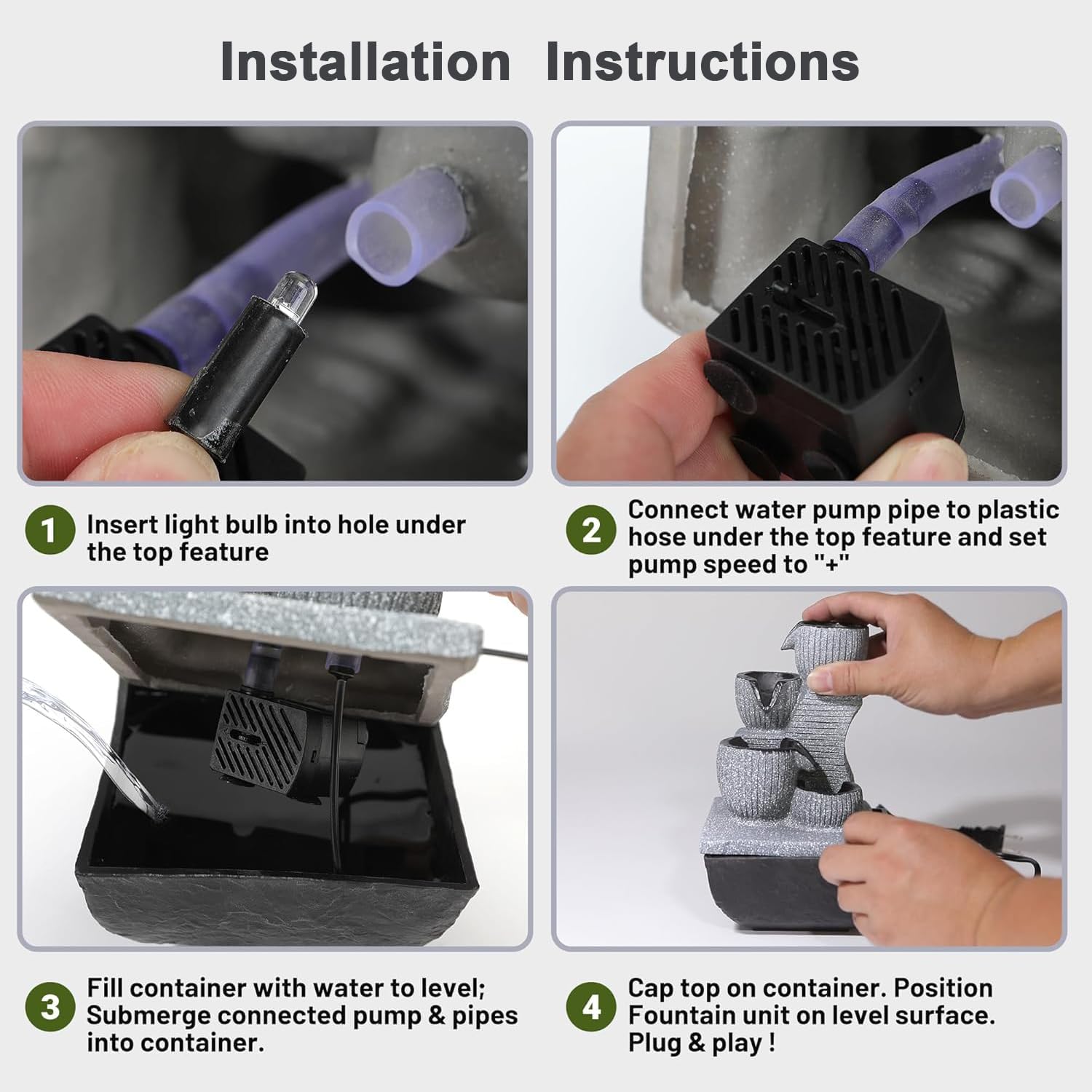 Installation Instructions

1 Insert light bulb into hole under the top feature

2 Connect water pump pipe to plastic hose under the top feature and set pump speed to "+"

3 Fill container with water to level; Submerge connected pump & pipes into container.

4 Cap top on container. Position Fountain unit on level surface. Plug & play !