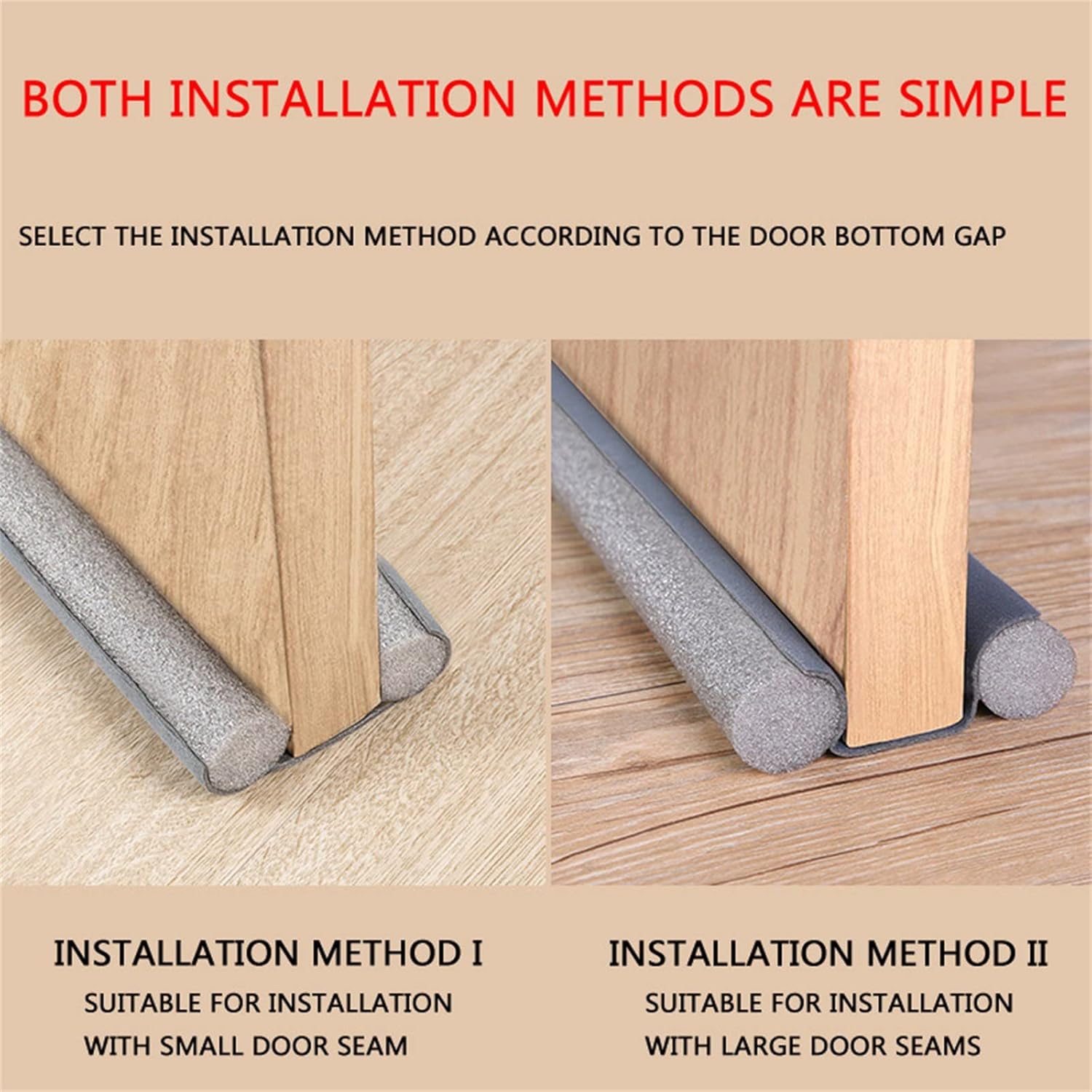 BOTH INSTALLATION METHODS ARE SIMPLE

SELECT THE INSTALLATION METHOD ACCORDING TO THE DOOR BOTTOM GAP

INSTALLATION METHOD I
SUITABLE FOR INSTALLATION WITH SMALL DOOR SEAM

INSTALLATION METHOD II
SUITABLE FOR INSTALLATION WITH LARGE DOOR SEAMS