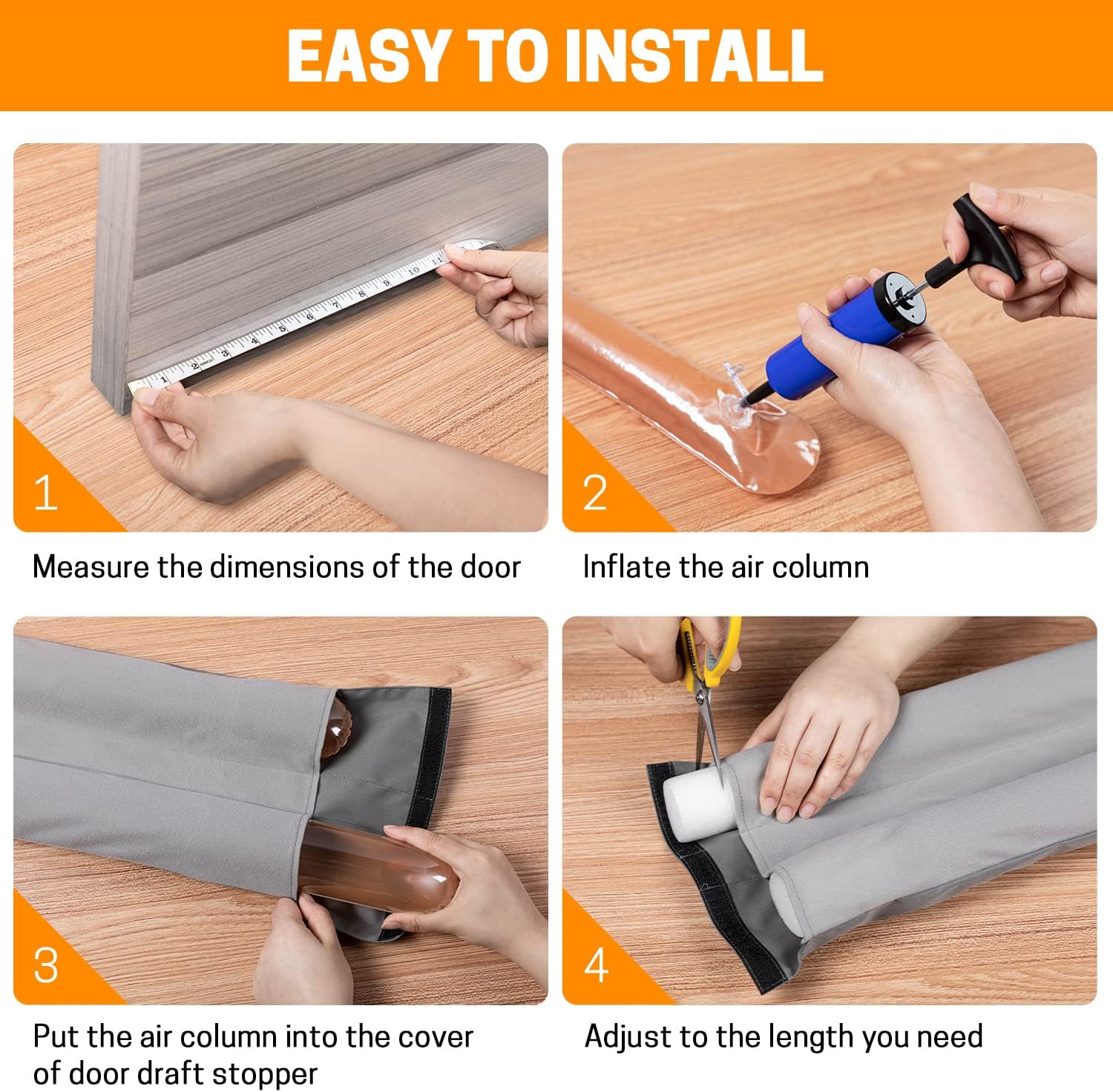 EASY TO INSTALL

1

Measure the dimensions of the door

2

Inflate the air column

3

Put the air column into the cover of door draft stopper

4

Adjust to the length you need