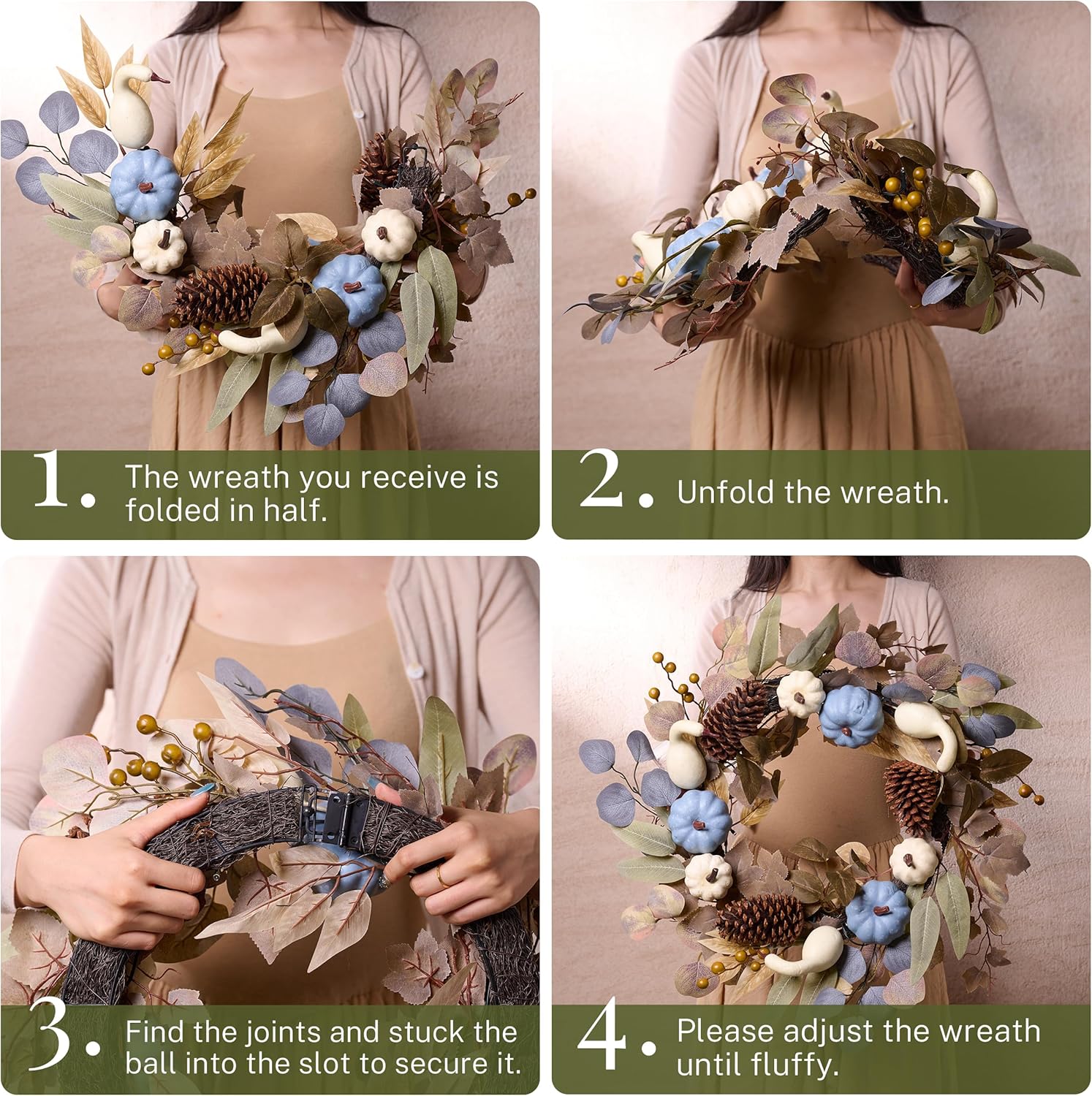 1. The wreath you receive is folded in half.

2. Unfold the wreath.

3. Find the joints and stuck the ball into the slot to secure it.

4. Please adjust the wreath until fluffy.